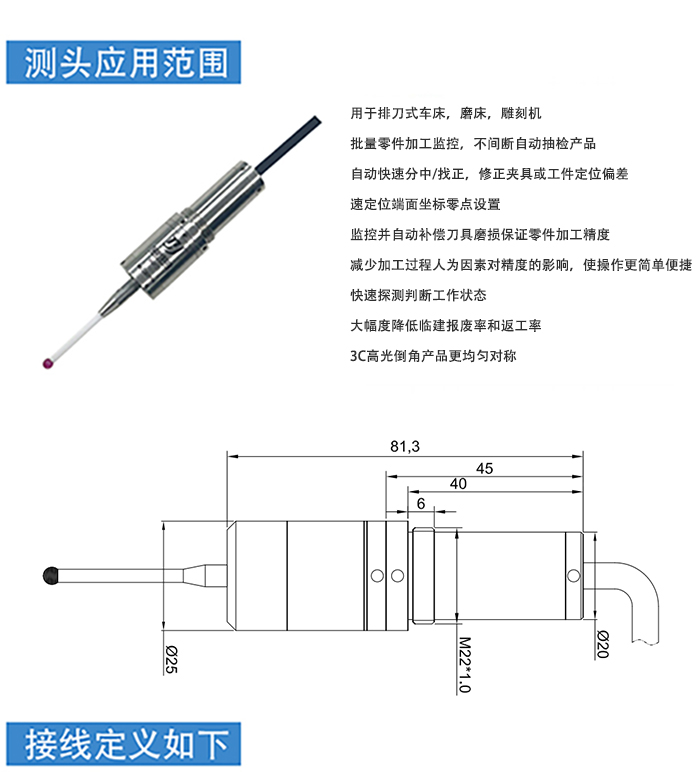 测头应用范围

用于排刀式车床，磨床，雕刻机

批量零件加工监控，不间断自动抽检产品

自动快速分中/找正，修正夹具或工件定位偏差

速定位端面坐标零点设置

监控并自动补偿刀具磨损保证零件加工精度

减少加工过程人为因素对精度的影响，使操作更简单便捷

快速探测判断工作状态

大幅度降低临建报废率和返工率

3C高光倒角产品更均匀对称

81,3
45
40
6
Ø25
M22*1.0
Ø20

接线定义如下