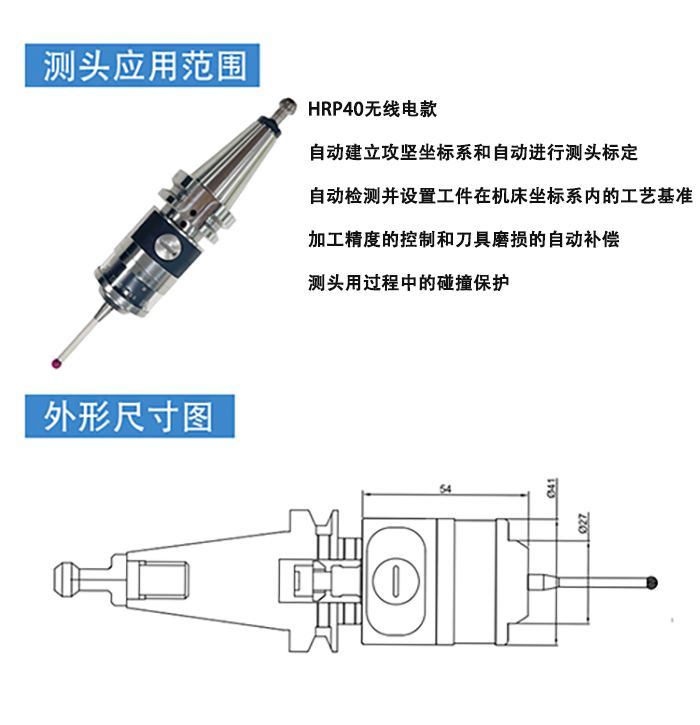 测头应用范围

HRP40无线电款

自动建立攻坚坐标系和自动进行测头标定

自动检测并设置工件在机床坐标系内的工艺基准

加工精度的控制和刀具磨损的自动补偿

测头用过程中的碰撞保护

外形尺寸图

54

Ø41

Ø27